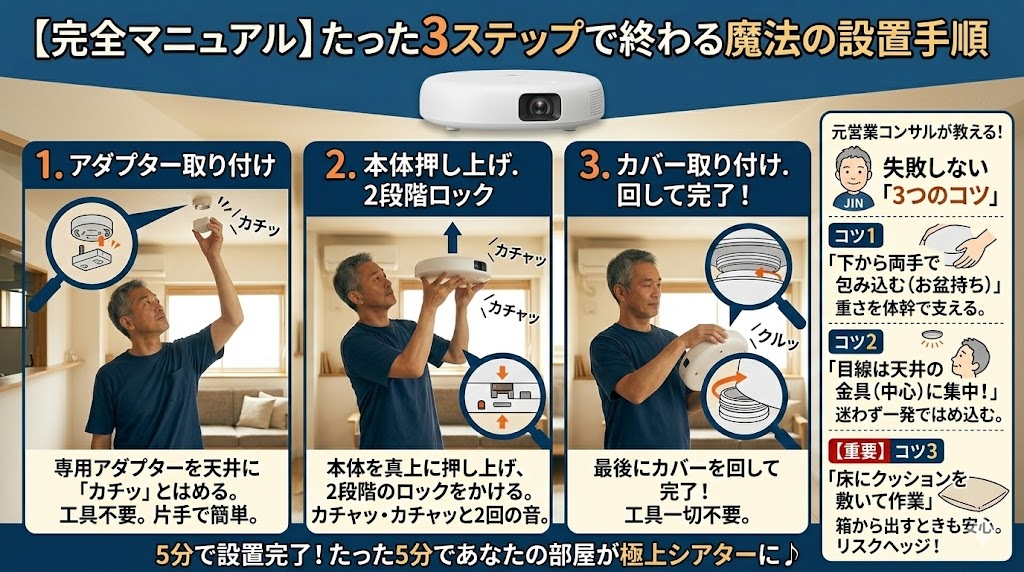 【完全マニュアル】たった3ステップで終わる魔法の設置手順

1. アダプター取り付け
カチッ
専用アダプターを天井に「カチッ」とはめる。工具不要。片手で簡単。

2. 本体押し上げ. 2段階ロック
カチャッ
カチャッ
本体を真上に押し上げ、2段階のロックをかける。カチャッ・カチャッと2回の音。

3. カバー取り付け. 回して完了！
クルッ
最後にカバーを回して完了！工具一切不要。

元営業コンサルが教える！
JIN
失敗しない「3つのコツ」
コツ1
「下から両手で包み込む（お盆持ち）」重さを体幹で支える。
コツ2
「目線は天井の金具（中心）に集中！」迷わず一発ではめ込む。
【重要】コツ3
「床にクッションを敷いて作業」箱から出すときも安心。リスクヘッジ！

5分で設置完了！たった5分であなたの部屋が極上シアターに♪